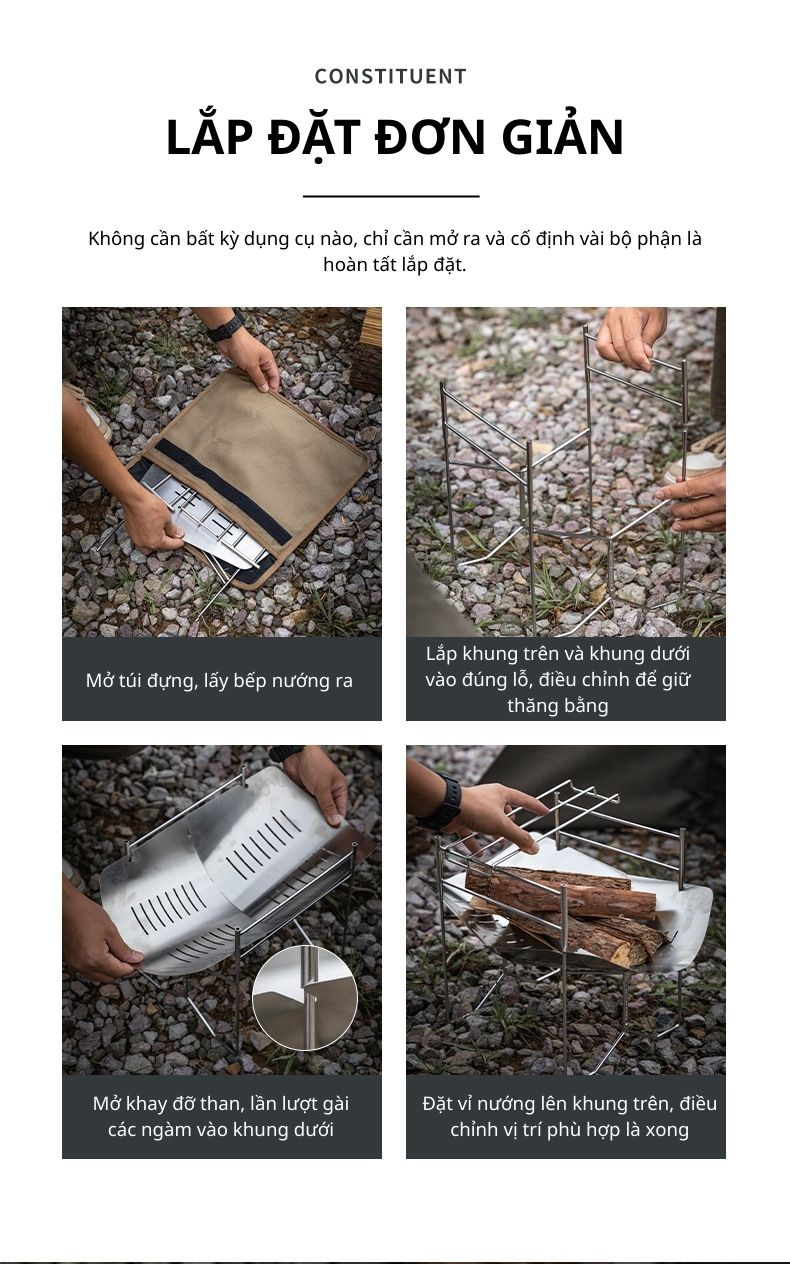 CONSTITUENT

LẮP ĐẶT ĐƠN GIẢN

Không cần bất kỳ dụng cụ nào, chỉ cần mở ra và cố định vài bộ phận là hoàn tất lắp đặt.

Mở túi đựng, lấy bếp nướng ra

Lắp khung trên và khung dưới vào đúng lỗ, điều chỉnh để giữ thăng bằng

Mở khay đỡ than, lần lượt gài các ngàm vào khung dưới

Đặt vỉ nướng lên khung trên, điều chỉnh vị trí phù hợp là xong