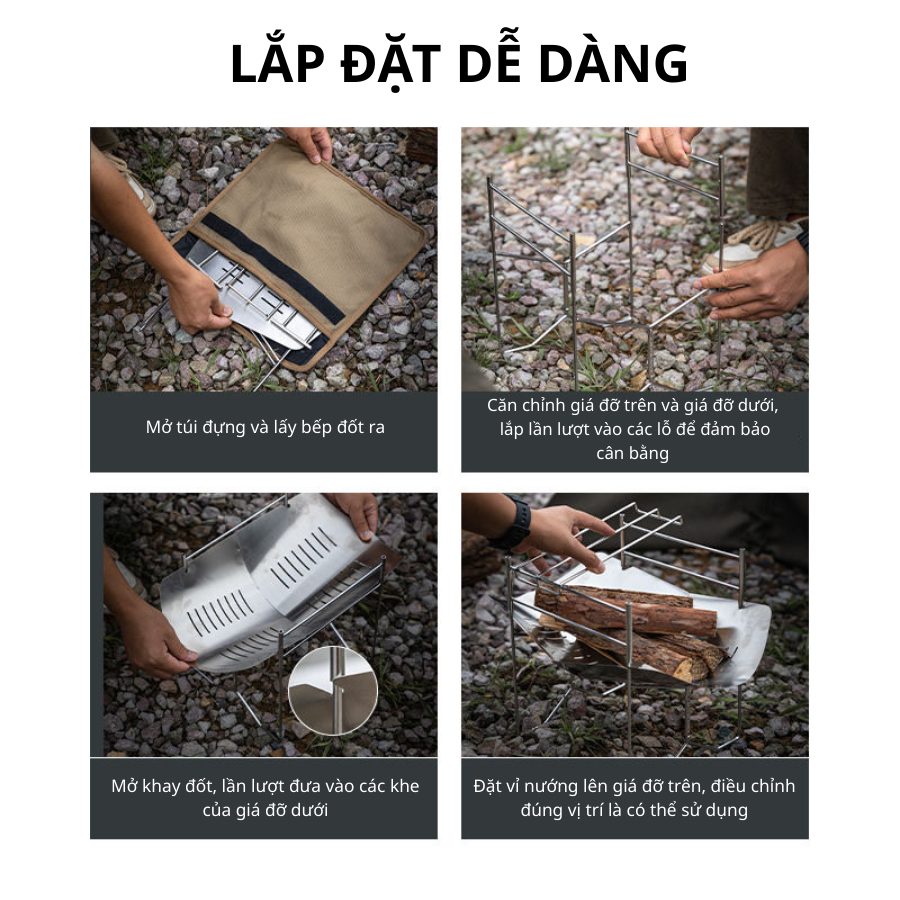 LẮP ĐẶT DỄ DÀNG

Mở túi đựng và lấy bếp đốt ra

Căn chỉnh giá đỡ trên và giá đỡ dưới, lắp lần lượt vào các lỗ để đảm bảo cân bằng

Mở khay đốt, lần lượt đưa vào các khe của giá đỡ dưới

Đặt vỉ nướng lên giá đỡ trên, điều chỉnh đúng vị trí là có thể sử dụng