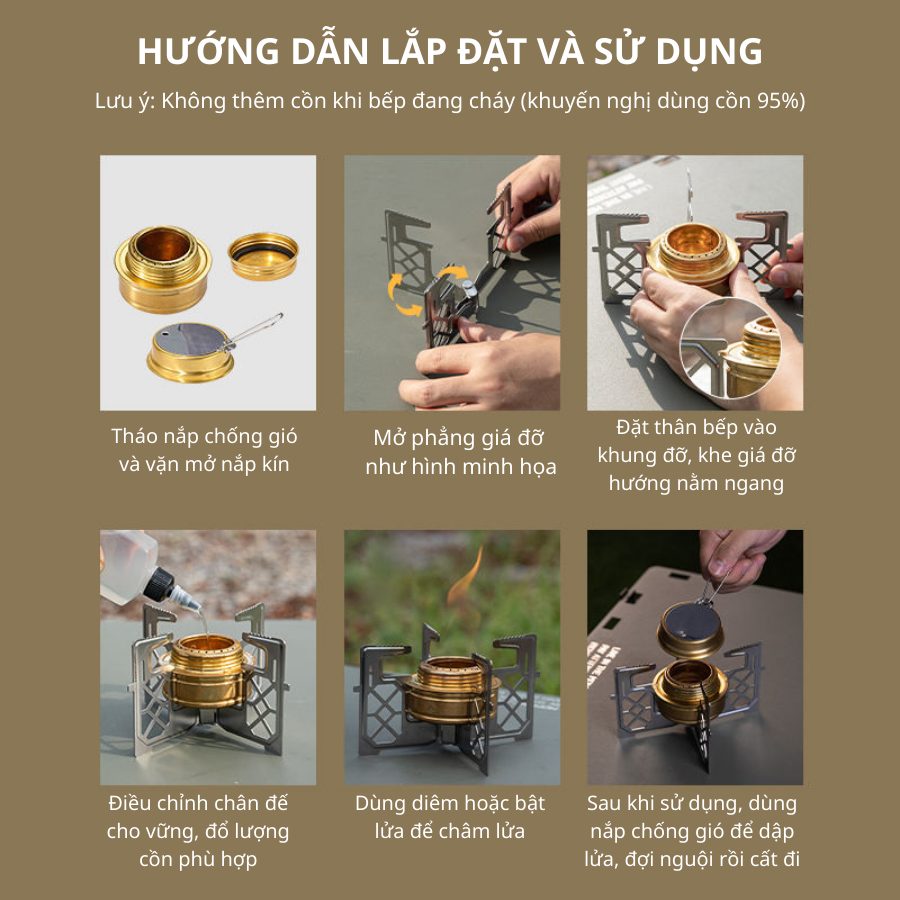 HƯỚNG DẪN LẮP ĐẶT VÀ SỬ DỤNG

Lưu ý: Không thêm cồn khi bếp đang cháy (khuyến nghị dùng cồn 95%)

Tháo nắp chống gió và vặn mở nắp kín

Mở phẳng giá đỡ như hình minh họa

Đặt thân bếp vào khung đỡ, khe giá đỡ hướng nằm ngang

Điều chỉnh chân đế cho vững, đổ lượng cồn phù hợp

Dùng diêm hoặc bật lửa để châm lửa

Sau khi sử dụng, dùng nắp chống gió để dập lửa, đợi nguội rồi cất đi