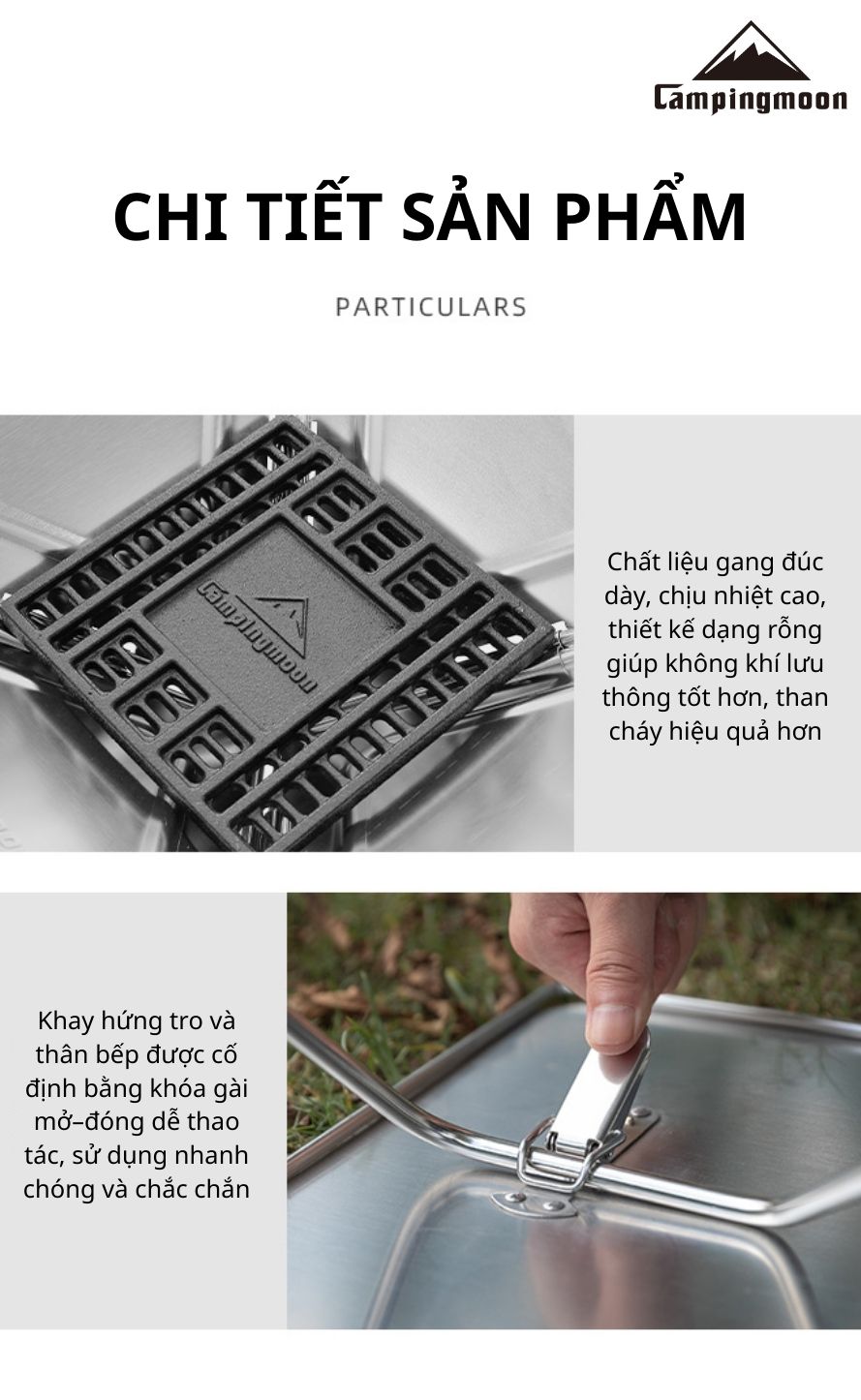 Campingmoon

CHI TIẾT SẢN PHẨM

PARTICULARS

Campingmoon

Chất liệu gang đúc dày, chịu nhiệt cao, thiết kế dạng rỗng giúp không khí lưu thông tốt hơn, than cháy hiệu quả hơn

Khay hứng tro và thân bếp được cố định bằng khóa gài mở–đóng dễ thao tác, sử dụng nhanh chóng và chắc chắn