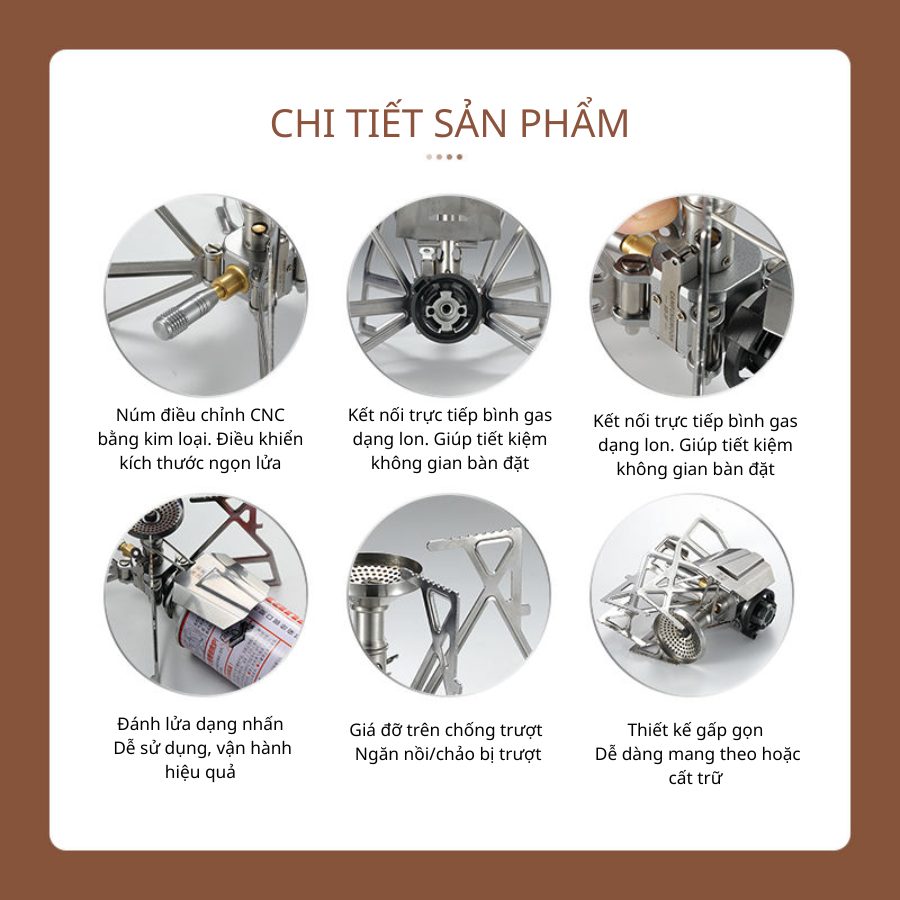 CHI TIẾT SẢN PHẨM

Núm điều chỉnh CNC bằng kim loại. Điều khiển kích thước ngọn lửa

Kết nối trực tiếp bình gas dạng lon. Giúp tiết kiệm không gian bàn đặt

Kết nối trực tiếp bình gas dạng lon. Giúp tiết kiệm không gian bàn đặt

Đánh lửa dạng nhấn
Dễ sử dụng, vận hành hiệu quả

Giá đỡ trên chống trượt
Ngăn nồi/chảo bị trượt

Thiết kế gấp gọn
Dễ dàng mang theo hoặc cất trữ